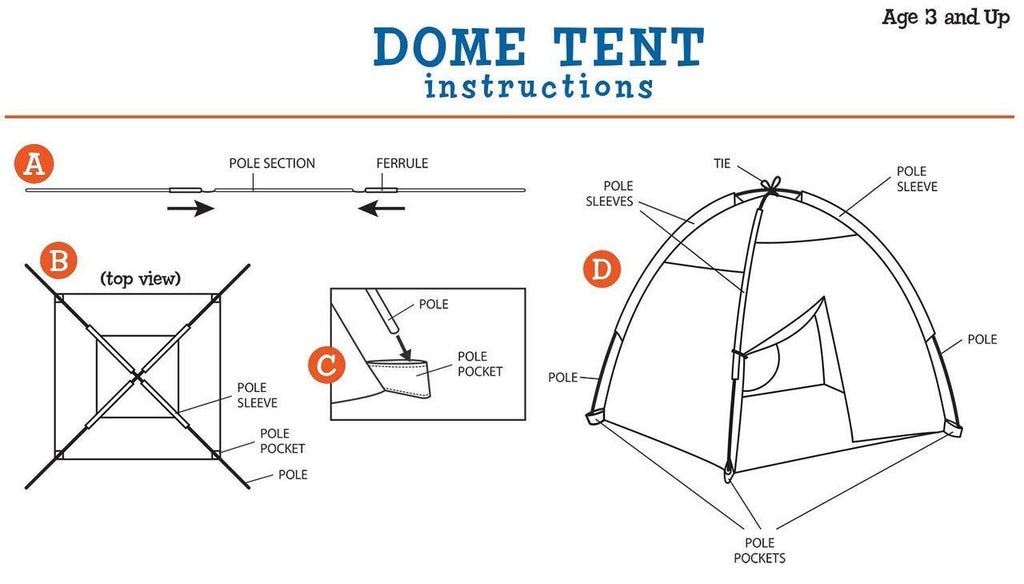 Age 3 and Up

DOME TENT
instructions

A
POLE SECTION
FERRULE

B
(top view)
POLE SLEEVE
POLE POCKET
POLE

C
POLE
POLE POCKET

D
TIE
POLE SLEEVES
POLE SLEEVE
POLE
POLE
POLE POCKETS