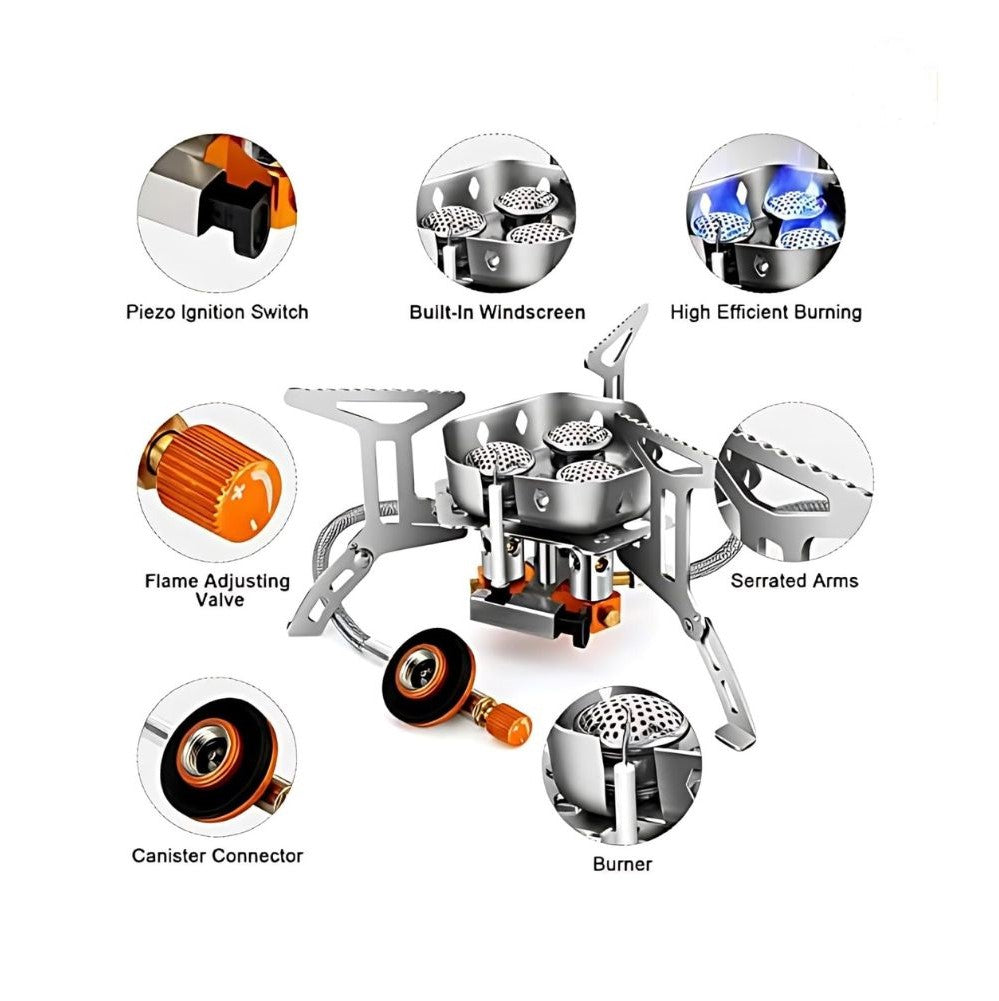 Piezo Ignition Switch

Built-In Windscreen

High Efficient Burning

Flame Adjusting Valve

Serrated Arms

Canister Connector

Burner