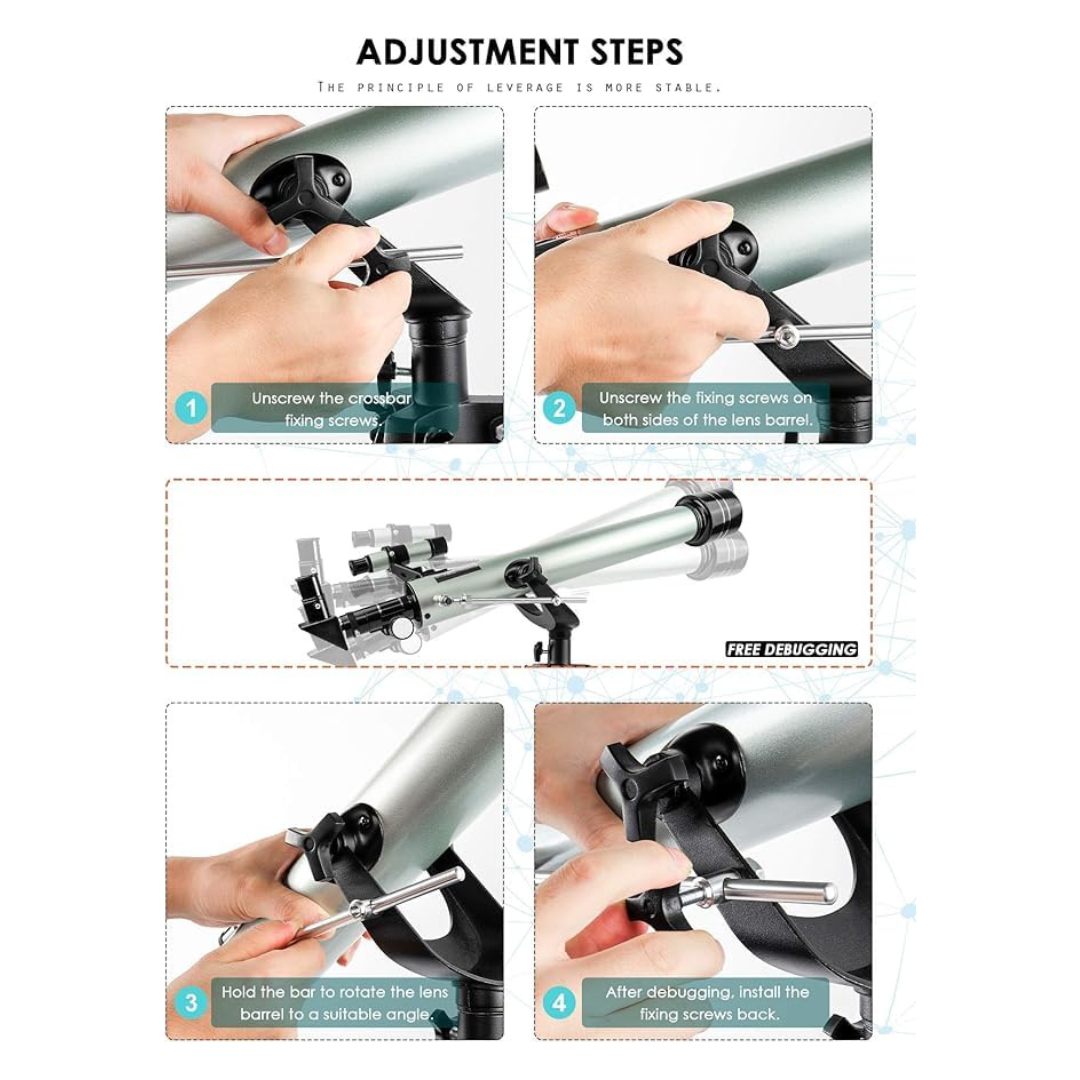 ADJUSTMENT STEPS

THE PRINCIPLE OF LEVERAGE IS MORE STABLE.

1 Unscrew the crossbar fixing screws.

2 Unscrew the fixing screws on both sides of the lens barrel.

FREE DEBUGGING

3 Hold the bar to rotate the lens barrel to a suitable angle.

4 After debugging, install the fixing screws back.