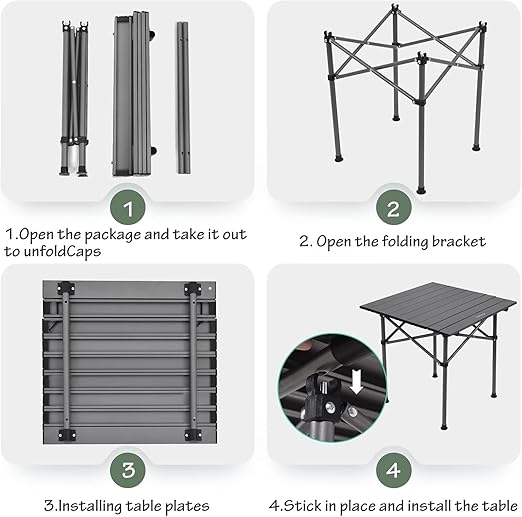 1

1.Open the package and take it out to unfoldCaps

2

2. Open the folding bracket

3

3.Installing table plates

4

4.Stick in place and install the table