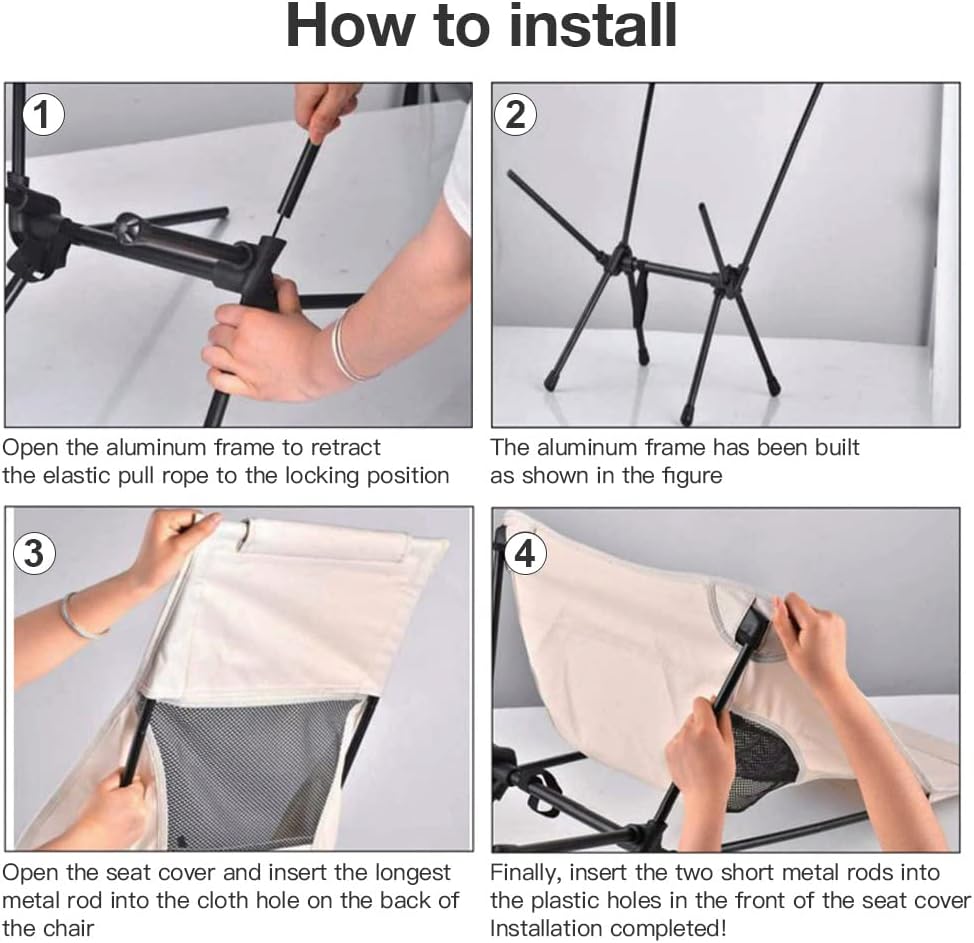 How to install

1

Open the aluminum frame to retract the elastic pull rope to the locking position

2

The aluminum frame has been built as shown in the figure

3

Open the seat cover and insert the longest metal rod into the cloth hole on the back of the chair

4

Finally, insert the two short metal rods into the plastic holes in the front of the seat cover Installation completed!