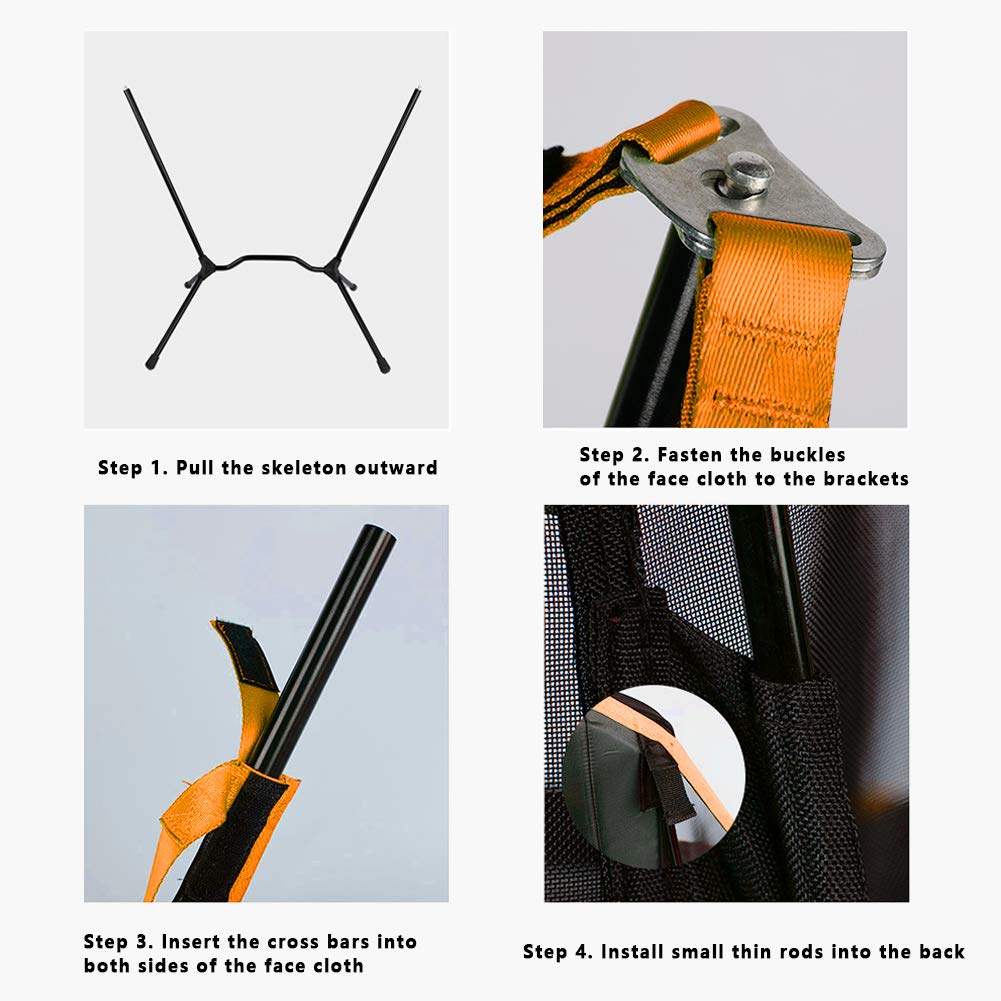 Step 1. Pull the skeleton outward

Step 2. Fasten the buckles of the face cloth to the brackets

Step 3. Insert the cross bars into both sides of the face cloth

Step 4. Install small thin rods into the back