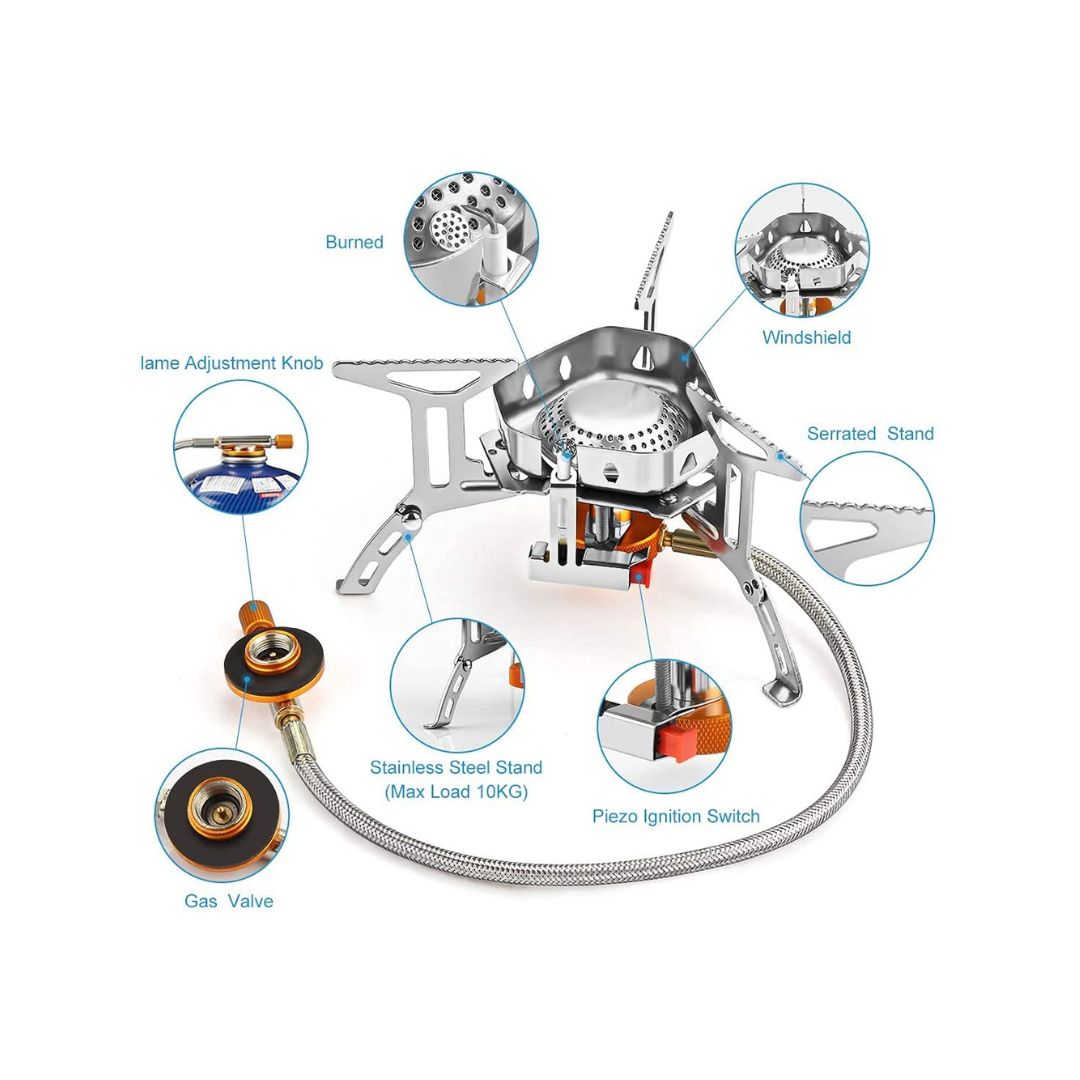 Burned

Windshield

lame Adjustment Knob

Serrated Stand

Stainless Steel Stand (Max Load 10KG)

Piezo Ignition Switch

Gas Valve